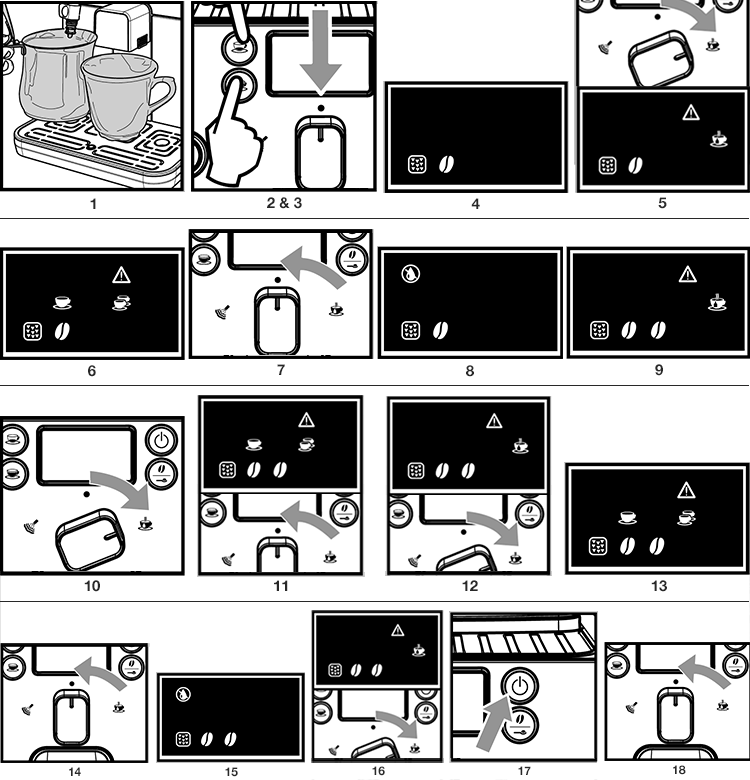 1

2 & 3

4

5

6

7

8

9

10

11

12

13

14

15

16

17

18